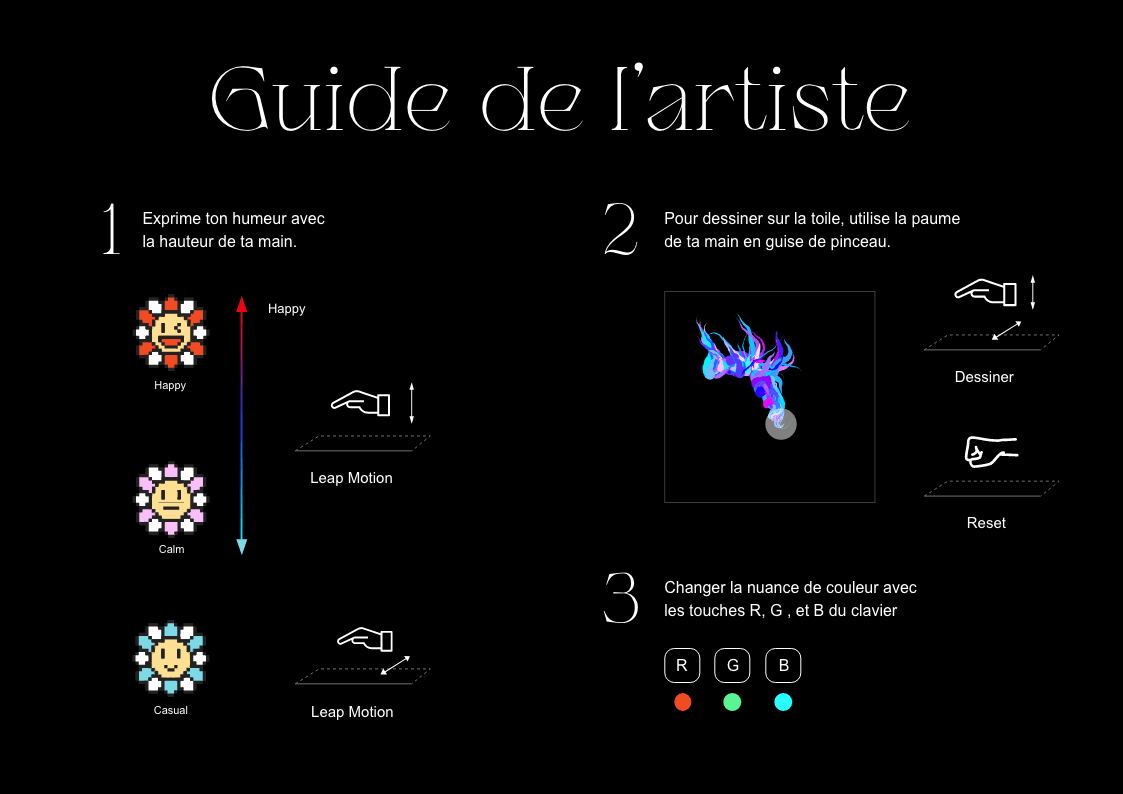 Guide de l'artiste

1
Exprime ton humeur avec la hauteur de ta main.

Happy
Happy
Leap Motion
Calm
Casual
Leap Motion

2
Pour dessiner sur la toile, utilise la paume de ta main en guise de pinceau.

Dessiner
Reset

3
Changer la nuance de couleur avec les touches R, G , et B du clavier

R
G
B